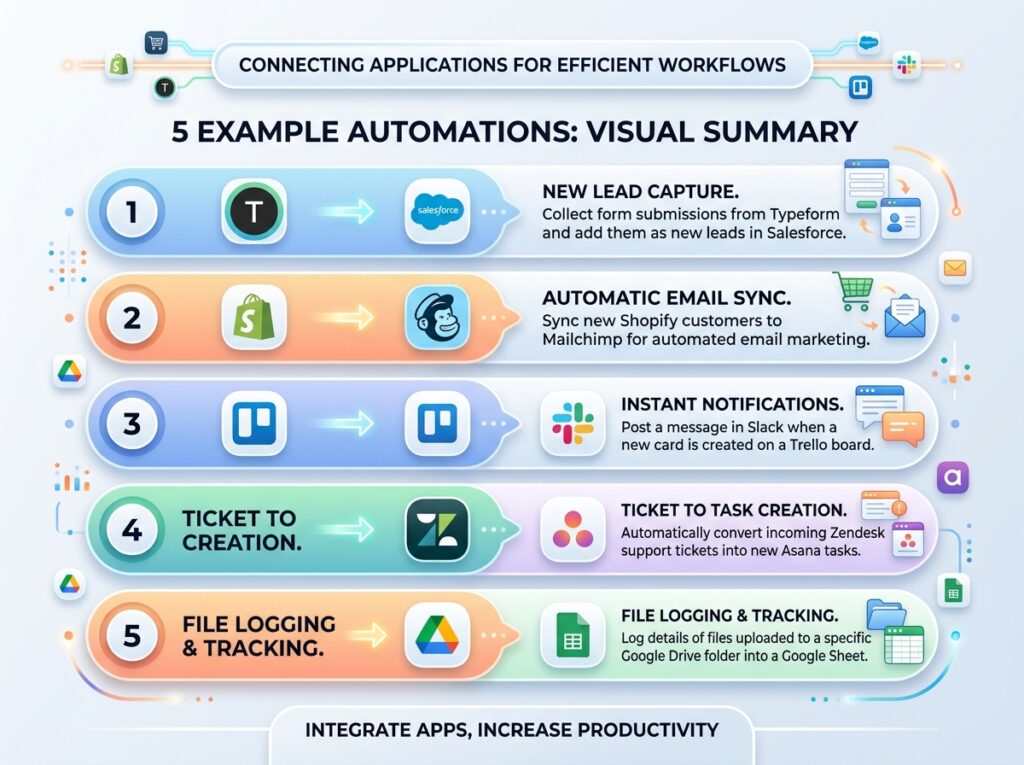 CONNECTING APPLICATIONS FOR EFFICIENT WORKFLOWS

5 EXAMPLE AUTOMATIONS: VISUAL SUMMARY

1

T

salesforce

NEW LEAD CAPTURE.

Collect form submissions from Typeform and add them as new leads in Salesforce.

2

AUTOMATIC EMAIL SYNC.

Sync new Shopify customers to Mailchimp for automated email marketing.

3

INSTANT NOTIFICATIONS.

Post a message in Slack when a new card is created on a Trello board.

4

TICKET TO CREATION.

TICKET TO TASK CREATION.

Automatically convert incoming Zendesk support tickets into new Asana tasks.

5

FILE LOGGING & TRACKING.

FILE LOGGING & TRACKING.

Log details of files uploaded to a specific Google Drive folder into a Google Sheet.

INTEGRATE APPS, INCREASE PRODUCTIVITY